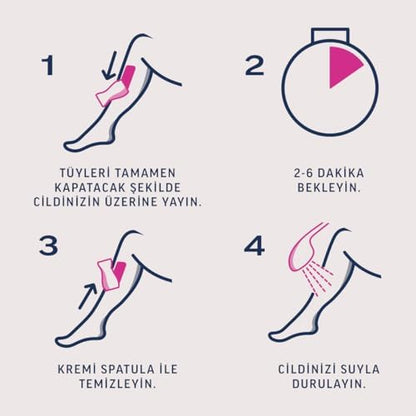 1

TÜYLERİ TAMAMEN KAPATACAK ŞEKİLDE CİLDİNİZİN ÜZERİNE YAYIN.

2

2-6 DAKİKA BEKLEYİN.

3

KREMİ SPATULA İLE TEMİZLEYİN.

4

CİLDİNİZİ SUYLA DURULAYIN.