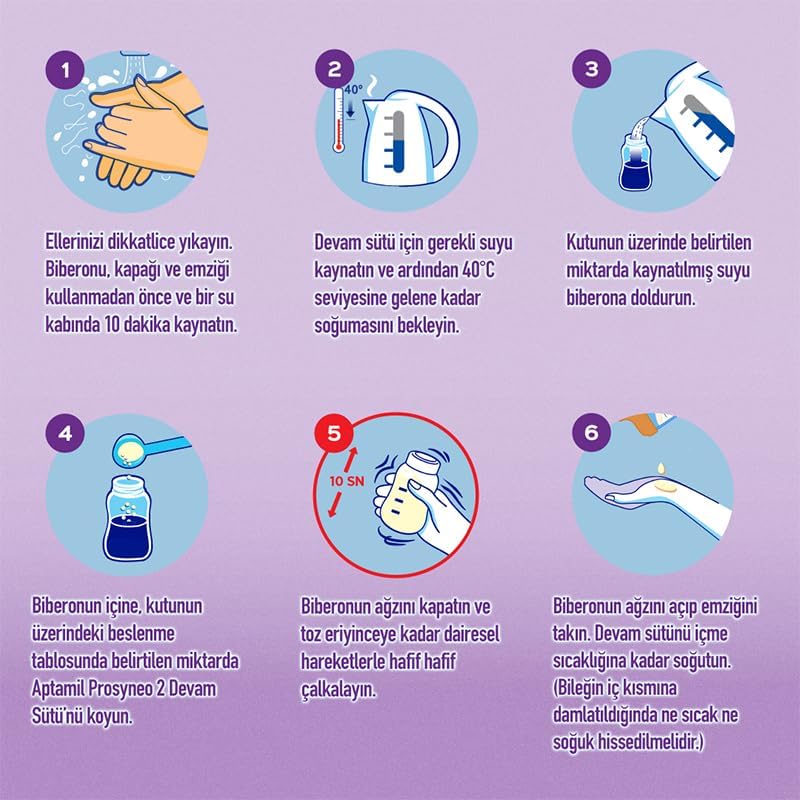 1

Ellerinizi dikkatlice yıkayın. Biberonu, kapağı ve emziği kullanmadan önce ve bir su kabında 10 dakika kaynatın.

2

40°

Devam sütü için gerekli suyu kaynatın ve ardından 40°C seviyesine gelene kadar soğumasını bekleyin.

3

Kutunun üzerinde belirtilen miktarda kaynatılmış suyu biberona doldurun.

4

Biberonun içine, kutunun üzerindeki beslenme tablosunda belirtilen miktarda Aptamil Prosyneo 2 Devam Sütü'nü koyun.

5

10 SN

Biberonun ağzını kapatın ve toz eriyinceye kadar dairesel hareketlerle hafif hafif çalkalayın.

6

Biberonun ağzını açıp emziğini takın. Devam sütünü içme sıcaklığına kadar soğutun. (Bileğin iç kısmına damlatıldığında ne sıcak ne soğuk hissedilmelidir.)